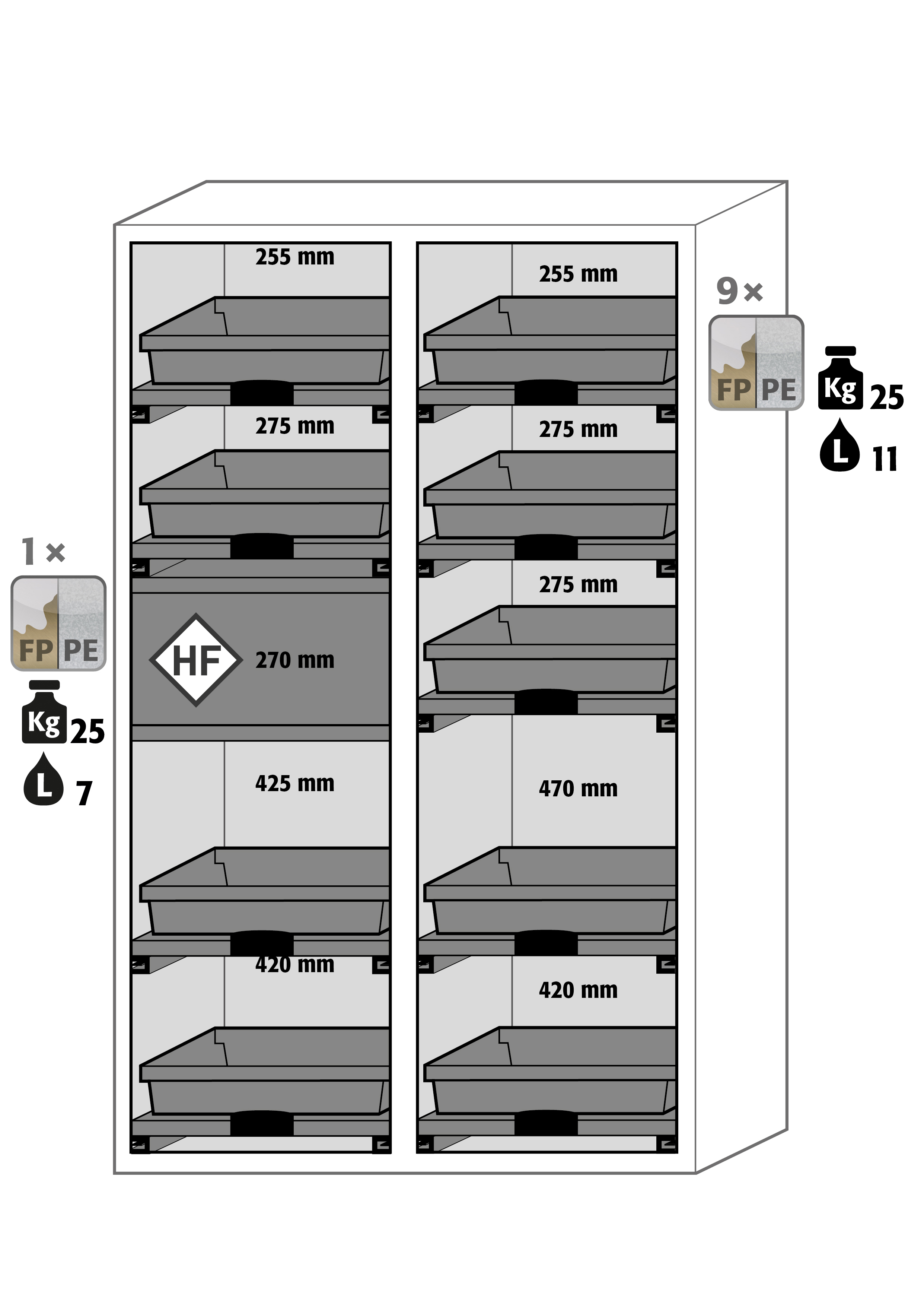 255 mm

275 mm

HF

270 mm

425 mm

420 mm

255 mm

275 mm

275 mm

470 mm

420 mm

1 ×

FP PE

Kg 25

L 7

9 ×

FP PE

Kg 25

L 11