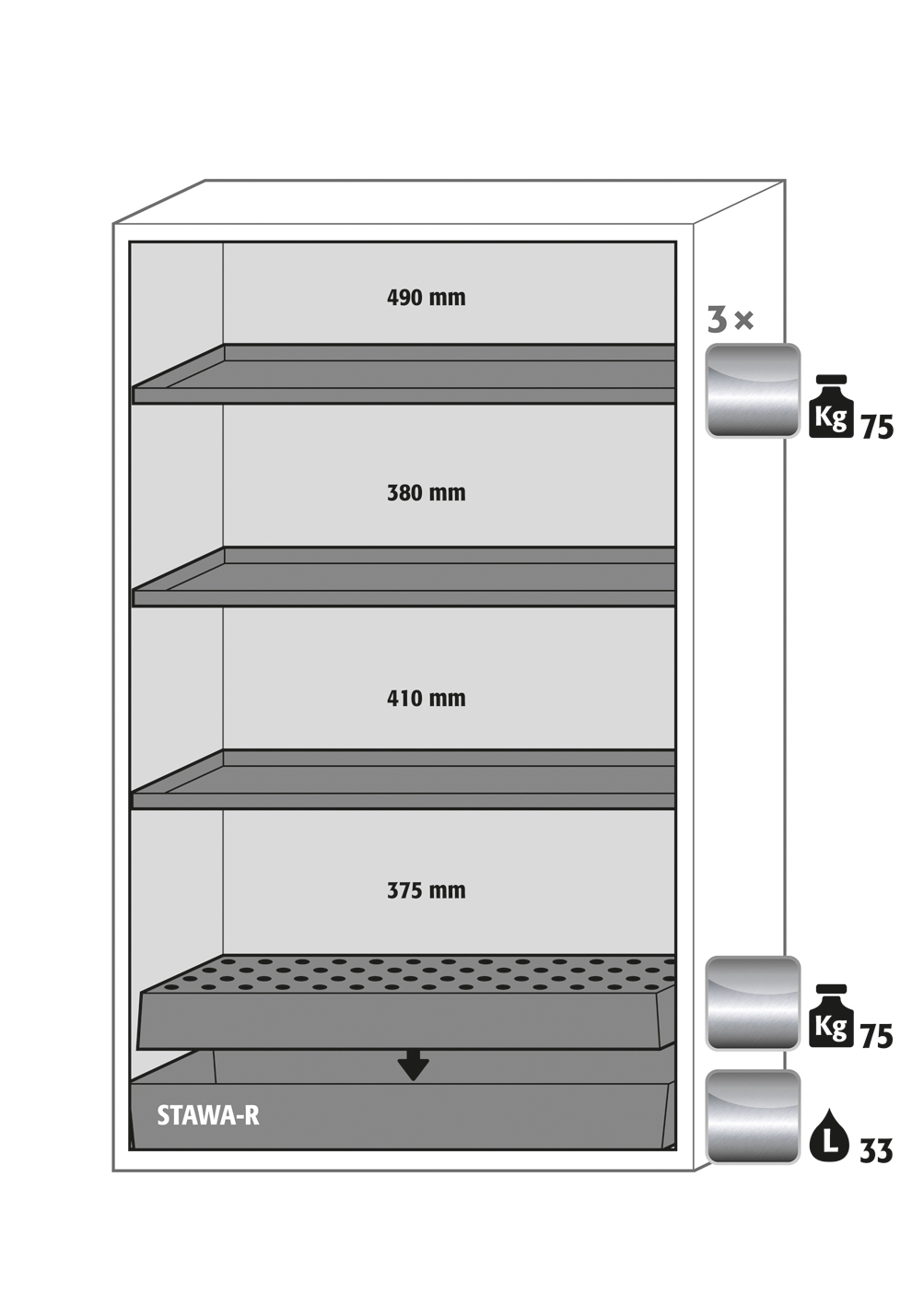 490 mm

3 ×

Kg 75

380 mm

410 mm

375 mm

Kg 75

STAWA-R

L 33