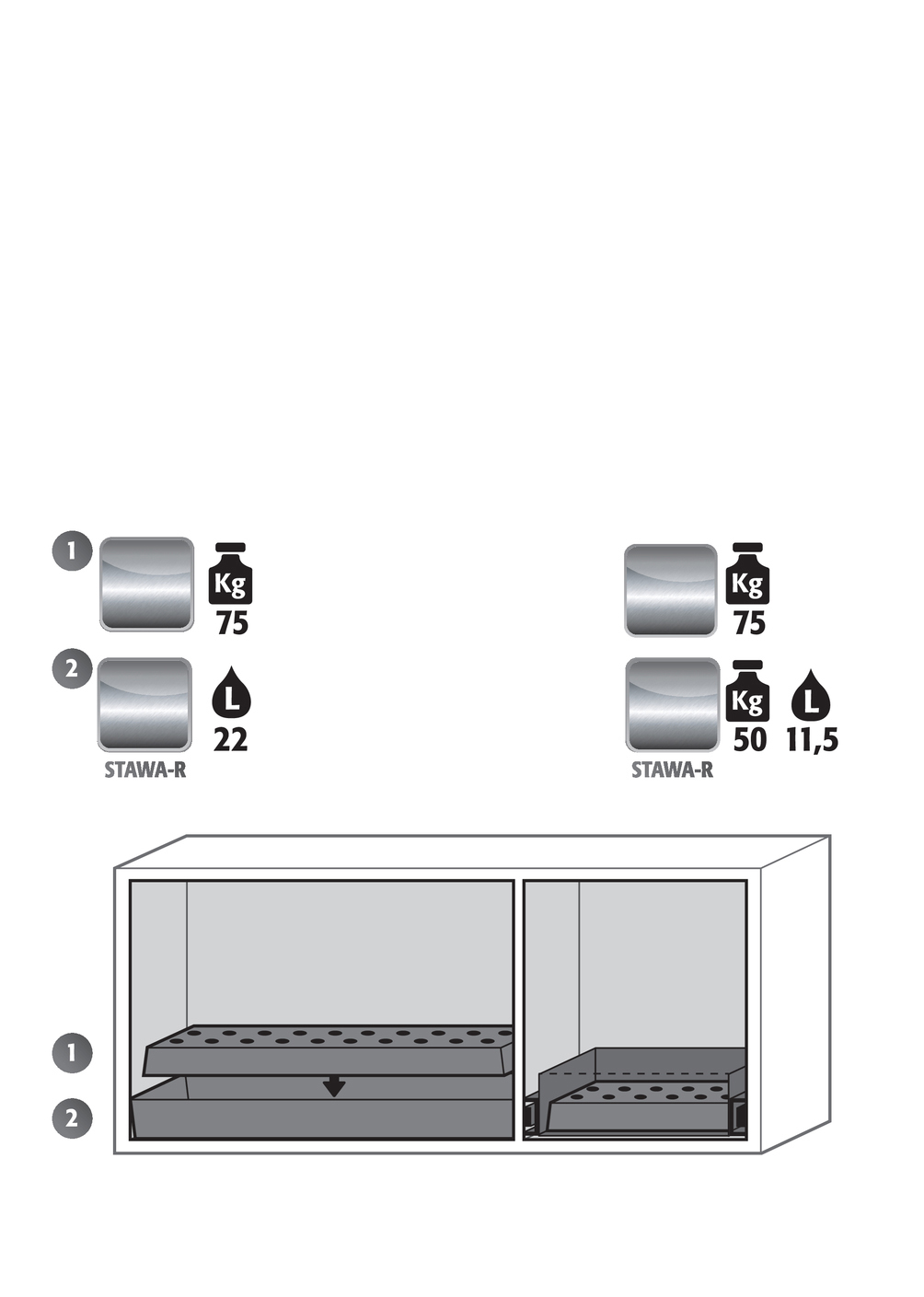 1
Kg
75

2
L
22
STAWA-R

Kg
75

Kg
50
L
11,5
STAWA-R

1
2