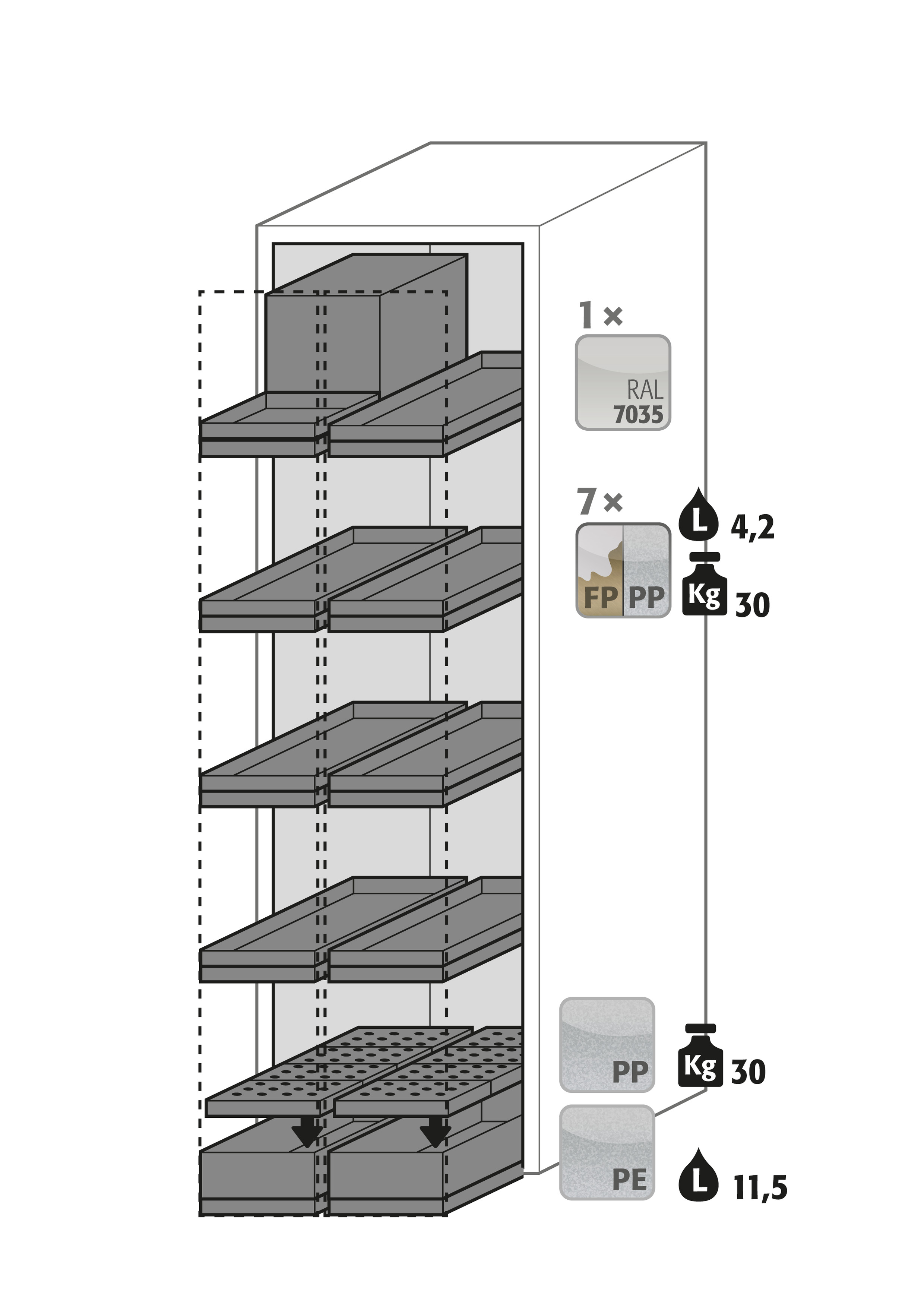 1 ×

RAL
7035

7 ×

FP PP

L 4,2

Kg 30

PP

Kg 30

PE

L 11,5