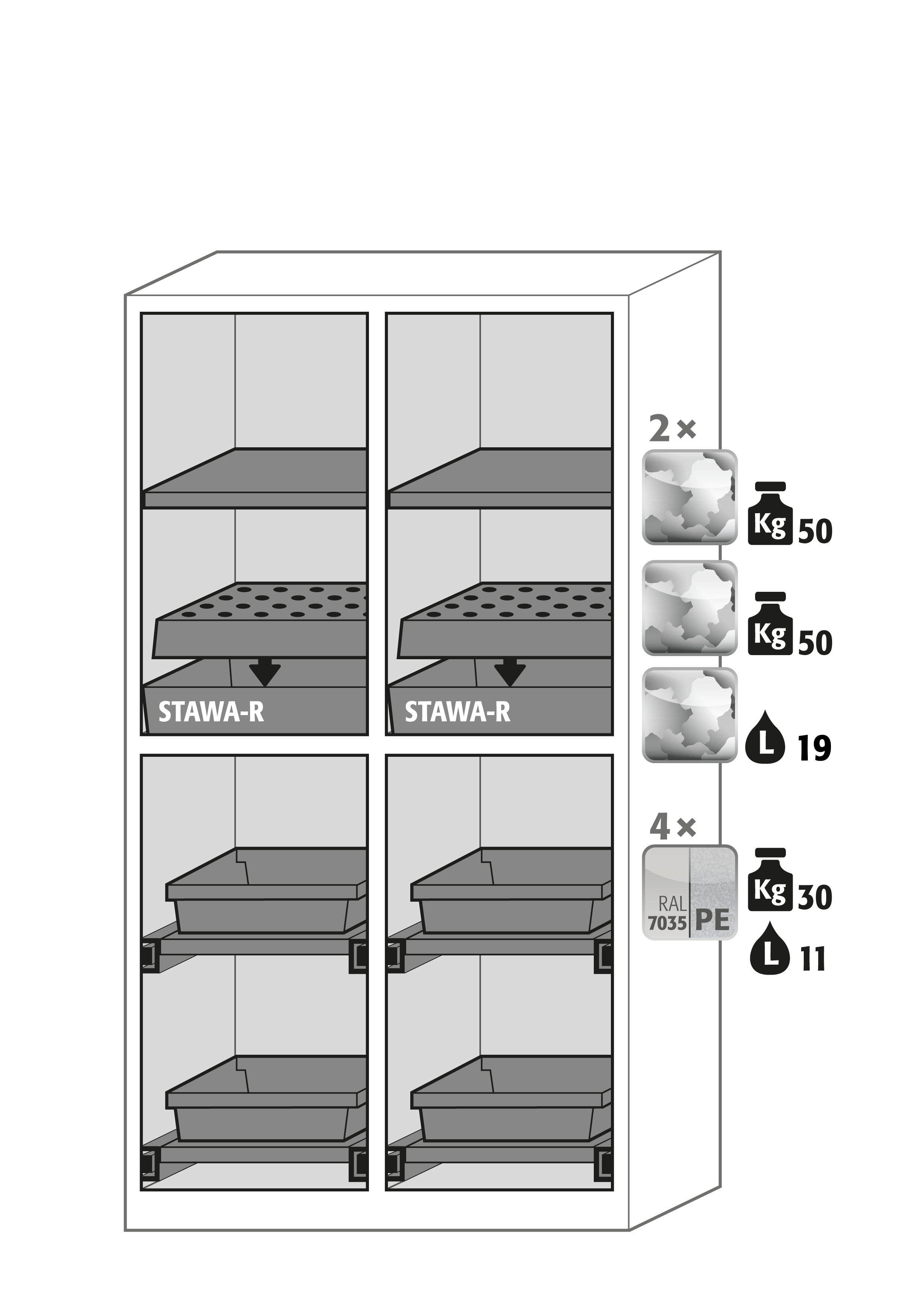 STAWA-R

STAWA-R

2 ×

Kg 50

Kg 50

L 19

4 ×

RAL 7035 PE

Kg 30

L 11