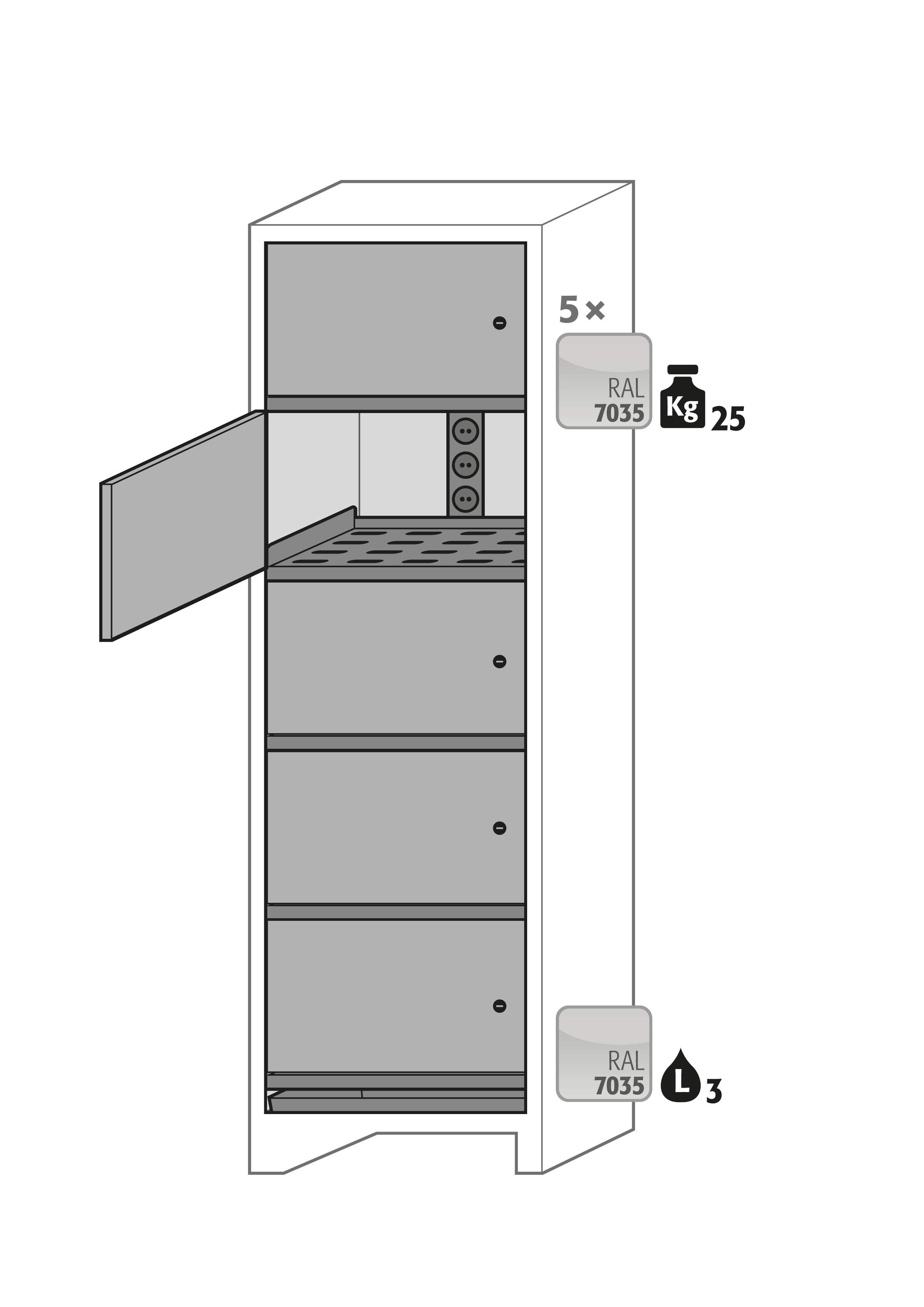 5 ×

RAL
7035

Kg 25

RAL
7035

L 3