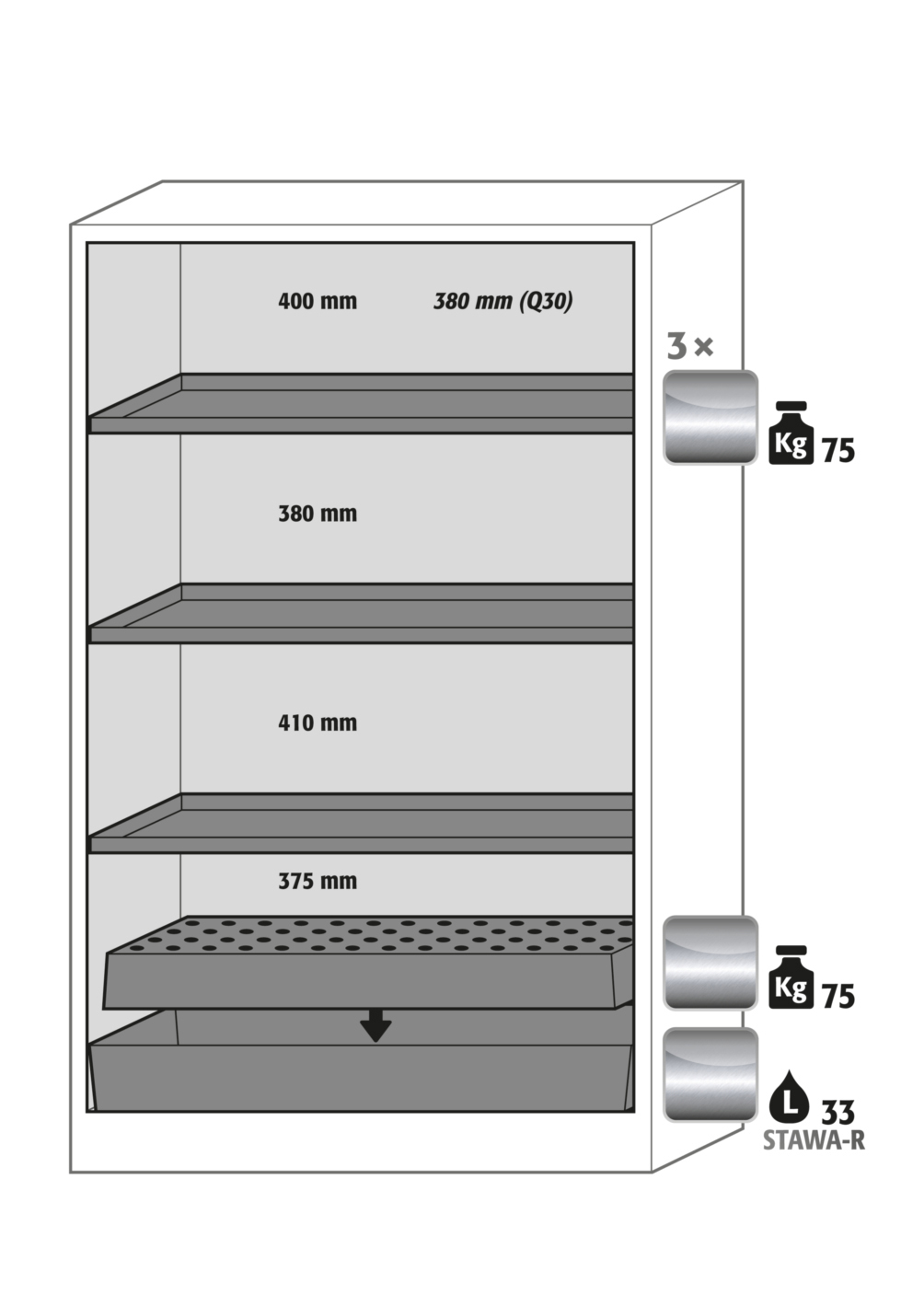 400 mm
380 mm (Q30)

3 ×

Kg 75

380 mm

410 mm

375 mm

Kg 75

L 33
STAWA-R