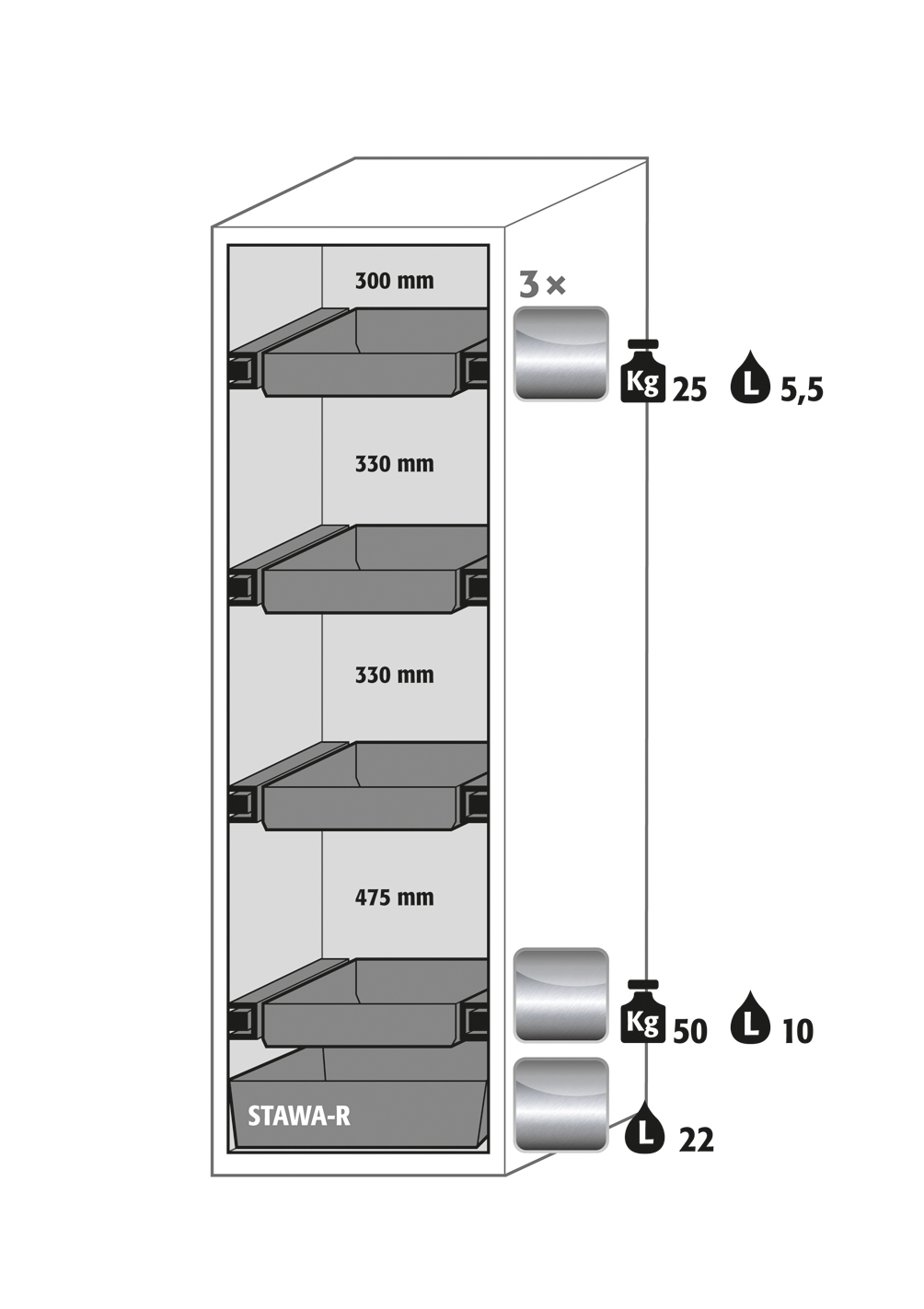 300 mm

3 ×

Kg 25 L 5,5

330 mm

330 mm

475 mm

Kg 50 L 10

STAWA-R

L 22