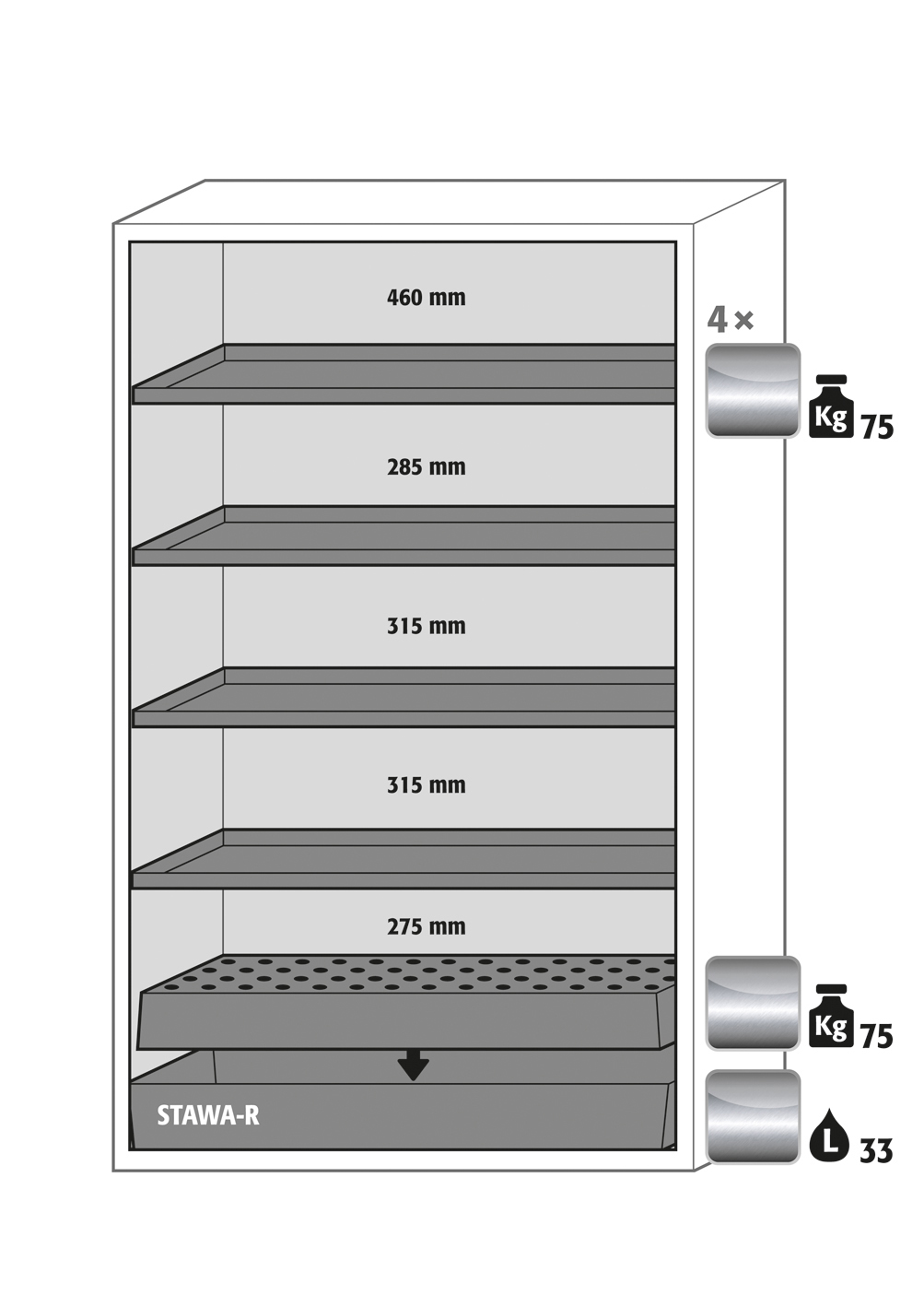 460 mm

4 ×

Kg 75

285 mm

315 mm

315 mm

275 mm

Kg 75

STAWA-R

L 33