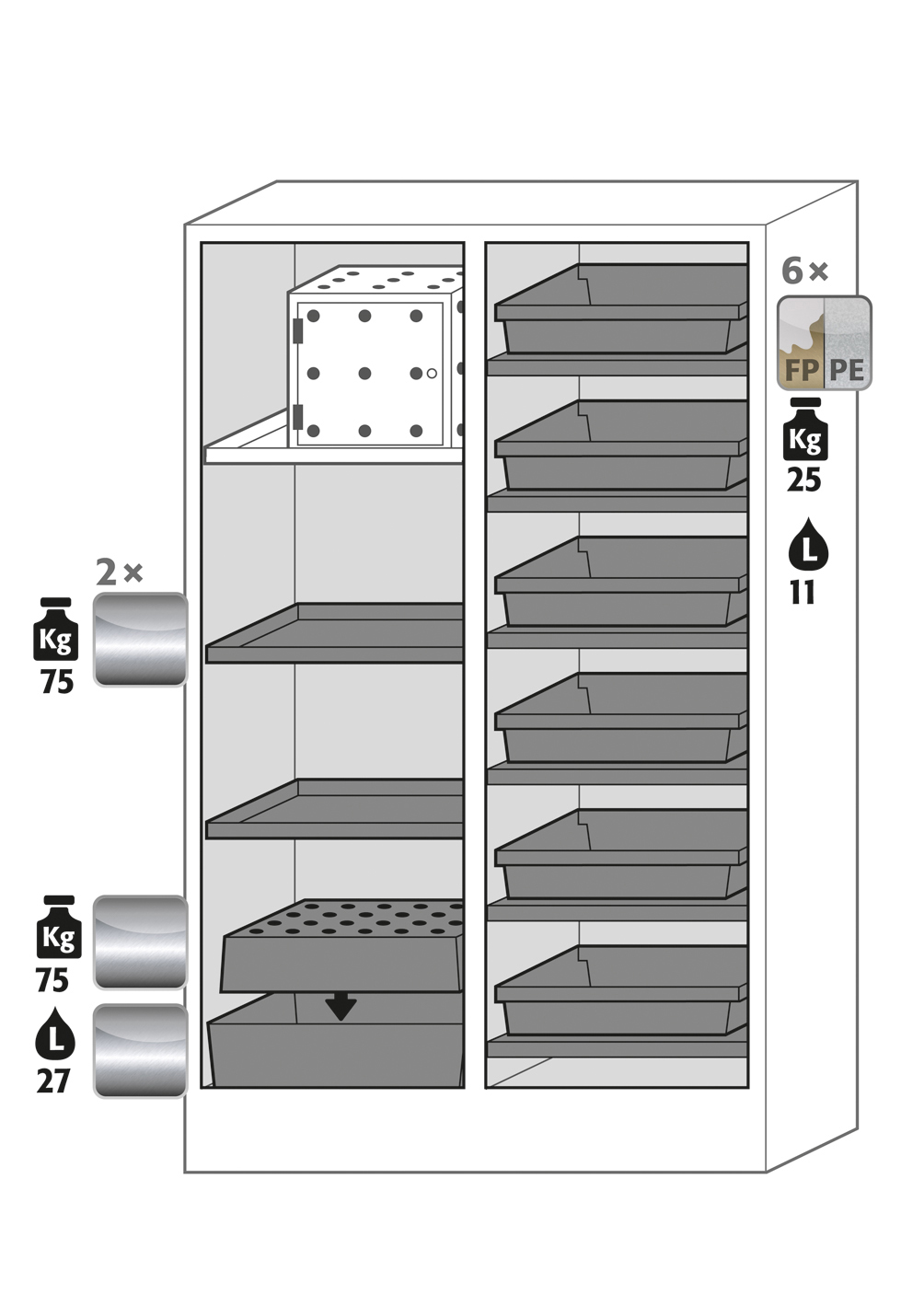 6 ×
FP PE
Kg
25
L
11

2 ×
Kg
75

Kg
75
L
27