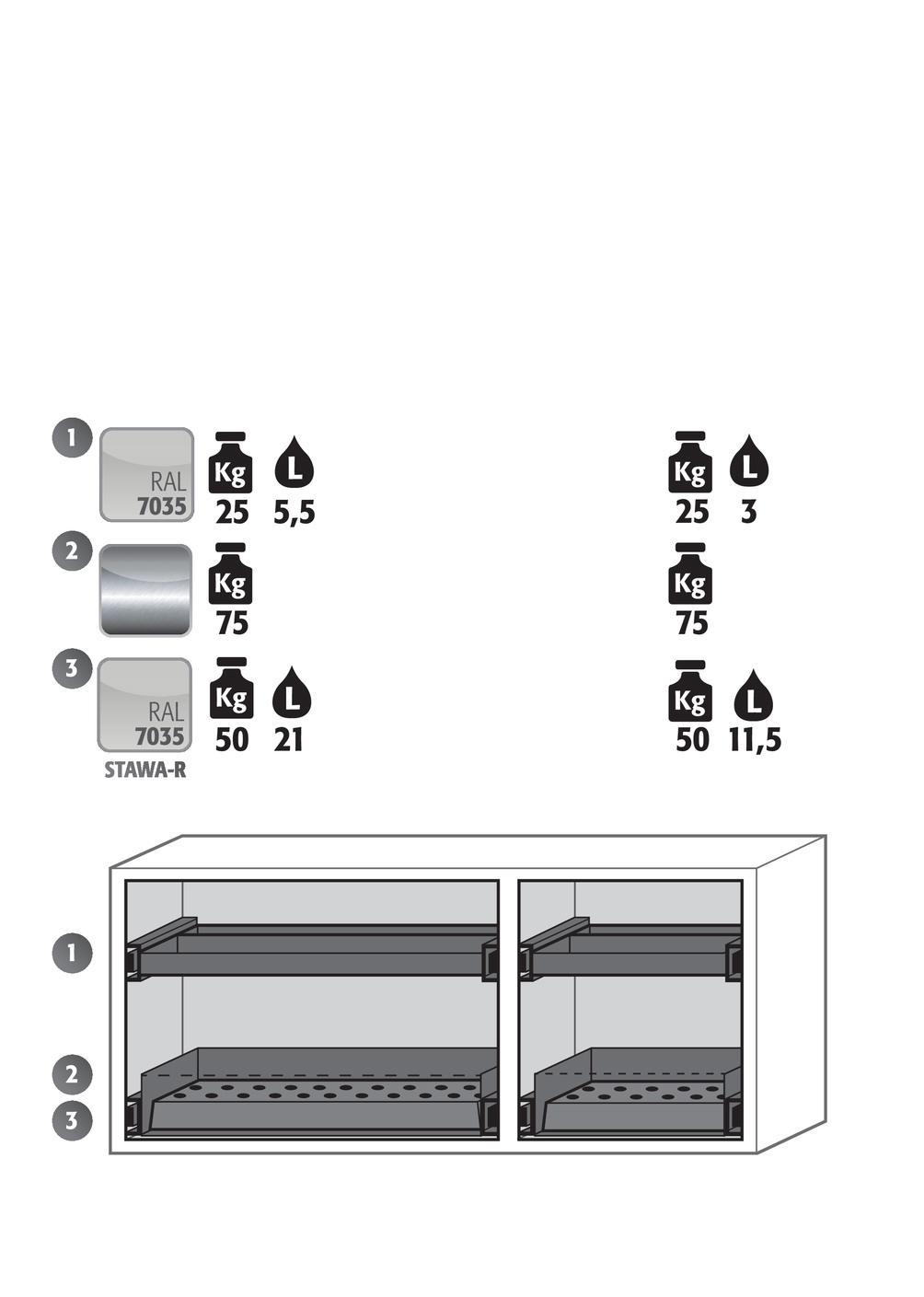 1
RAL 7035
Kg 25
L 5,5
Kg 25
L 3

2
Kg 75
Kg 75

3
RAL 7035
STAWA-R
Kg 50
L 21
Kg 50
L 11,5

1
2
3