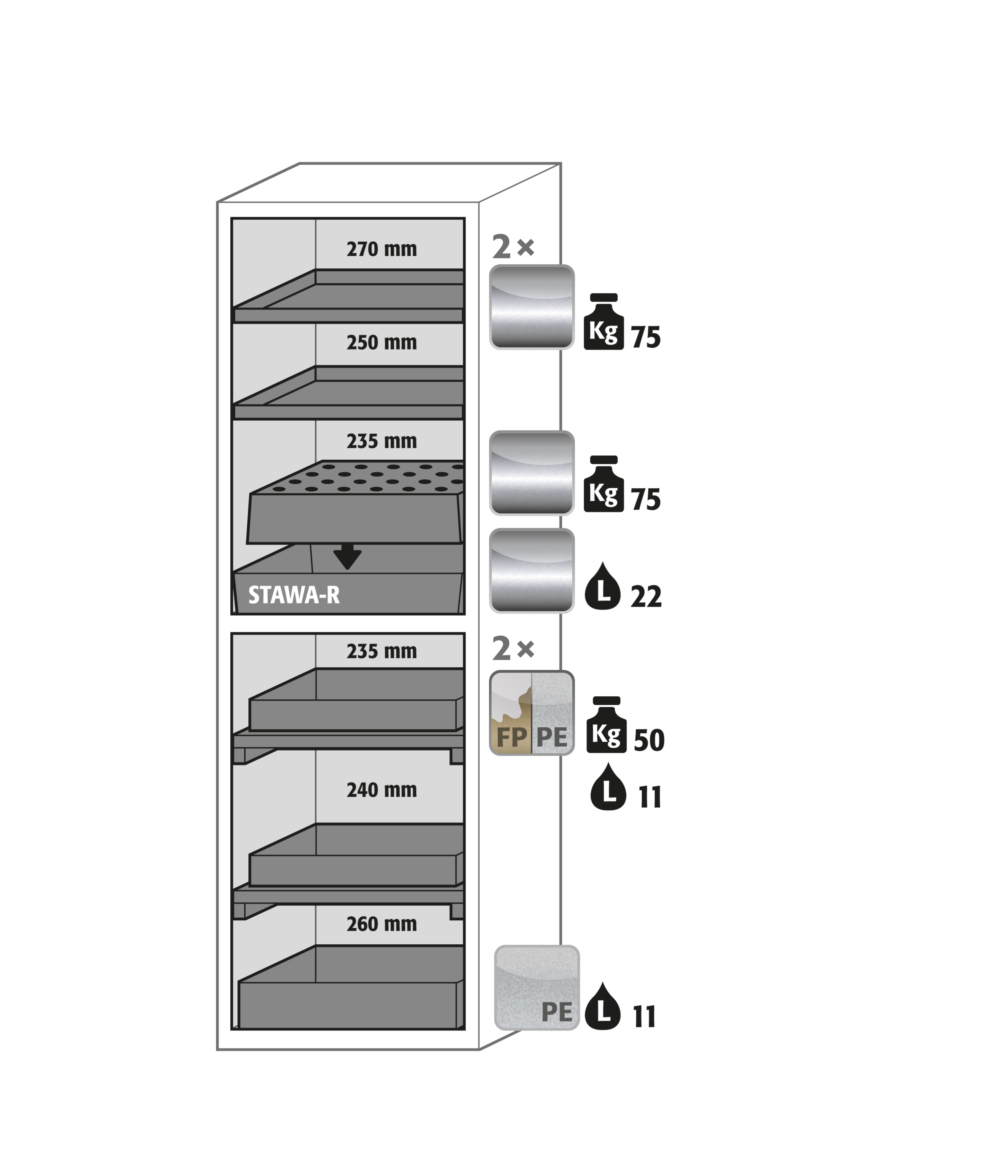 270 mm

250 mm

235 mm

STAWA-R

235 mm

240 mm

260 mm

2 ×

Kg 75

Kg 75

L 22

2 ×

FP PE

Kg 50

L 11

PE

L 11