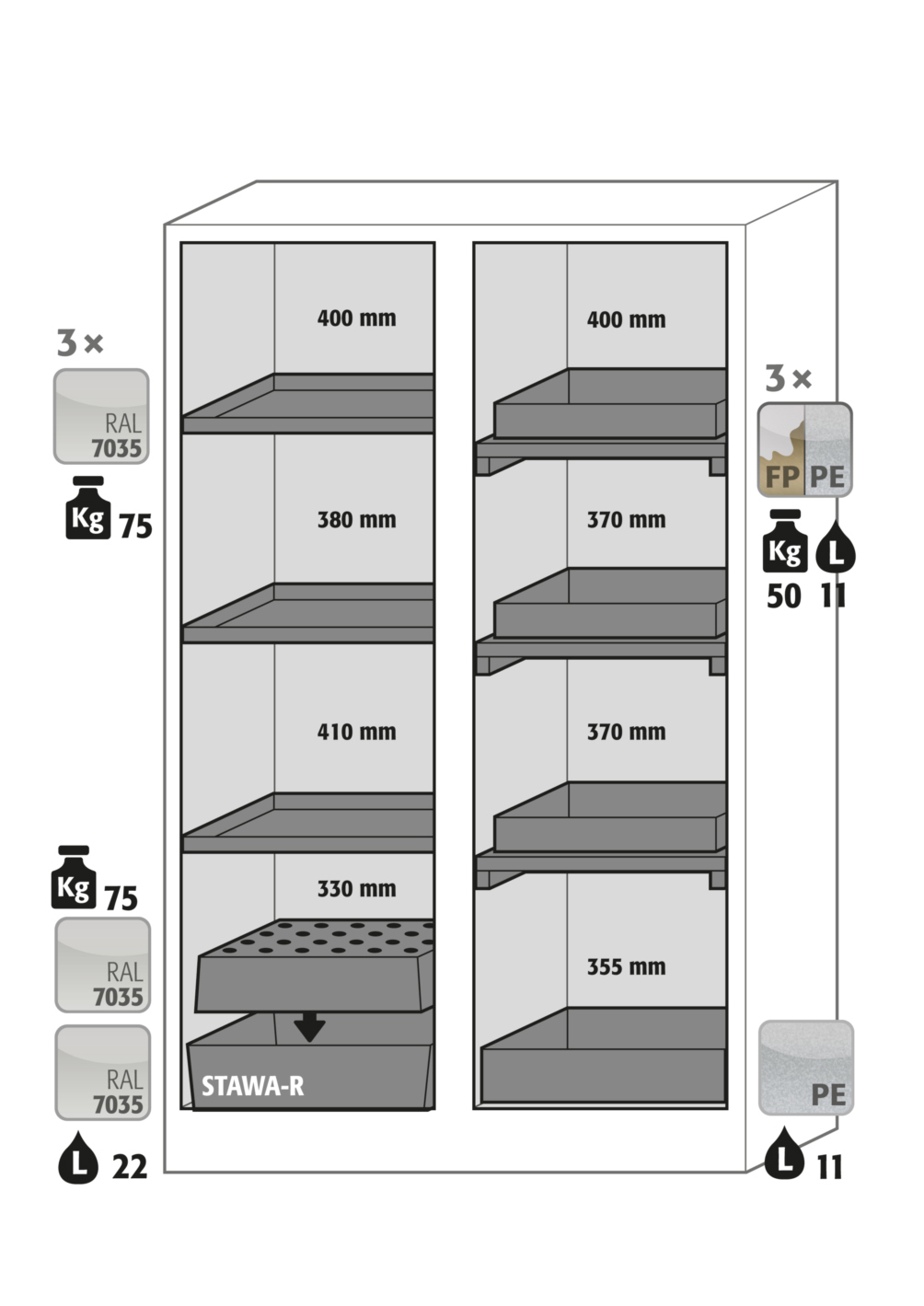 3 ×

RAL 7035

Kg 75

400 mm

380 mm

410 mm

330 mm

STAWA-R

Kg 75

RAL 7035

RAL 7035

L 22

400 mm

370 mm

370 mm

355 mm

3 ×

FP PE

Kg L

50 11

PE

L 11